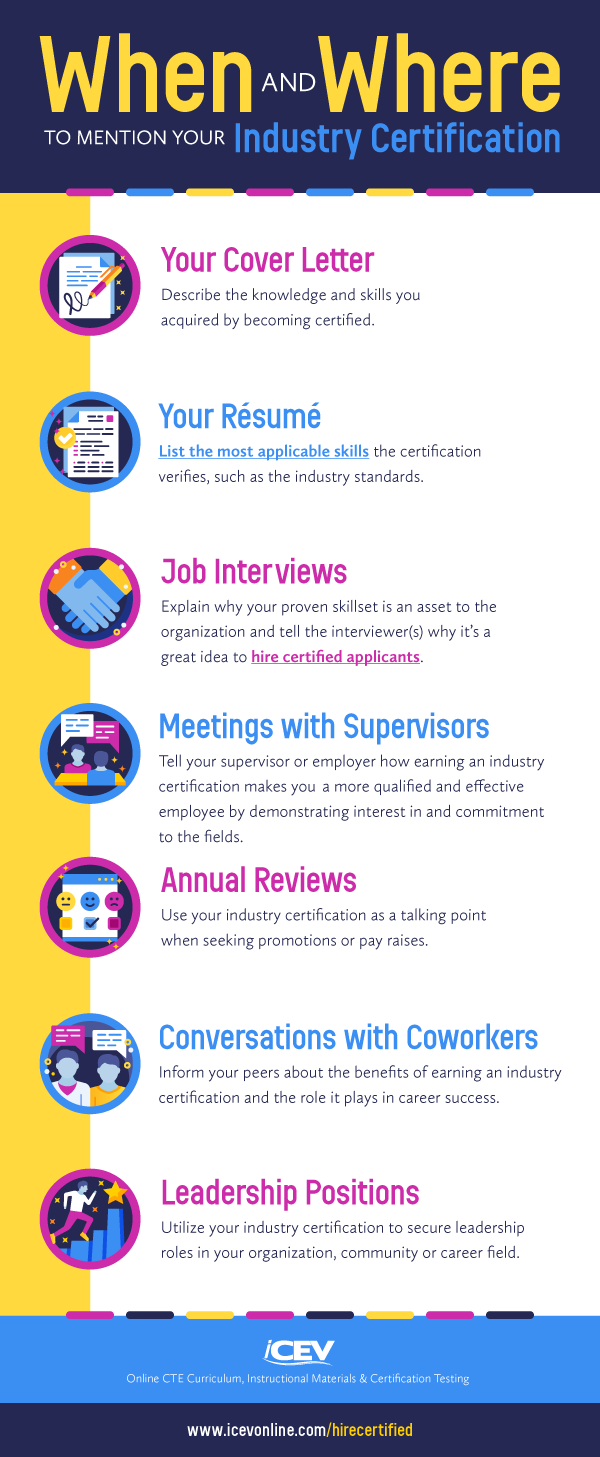 When AND Where

TO MENTION YOUR Industry Certification

Your Cover Letter

Describe the knowledge and skills you acquired by becoming certified.

Your Résumé

List the most applicable skills the certification verifies, such as the industry standards.

Job Interviews

Explain why your proven skillset is an asset to the organization and tell the interviewer(s) why it's a great idea to hire certified applicants.

Meetings with Supervisors

Tell your supervisor or employer how earning an industry certification makes you a more qualified and effective employee by demonstrating interest in and commitment to the fields.

Annual Reviews

Use your industry certification as a talking point when seeking promotions or pay raises.

Conversations with Coworkers

Inform your peers about the benefits of earning an industry certification and the role it plays in career success.

Leadership Positions

Utilize your industry certification to secure leadership roles in your organization, community or career field.

iCEV

Online CTE Curriculum, Instructional Materials & Certification Testing

www.icevonline.com/hirecertified