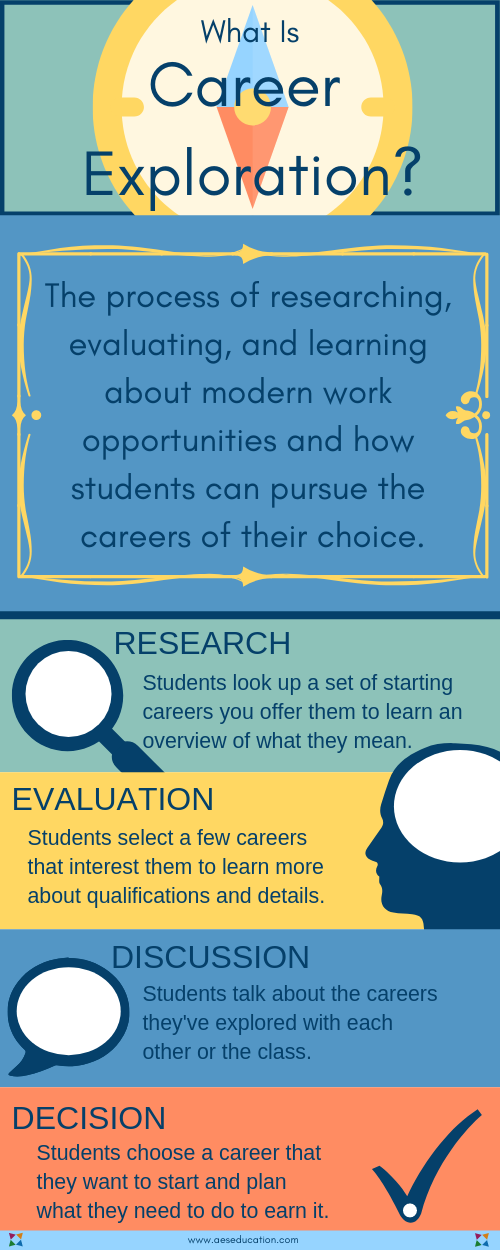 What Is Career Exploration?

The process of researching, evaluating, and learning about modern work opportunities and how students can pursue the careers of their choice.

RESEARCH

Students look up a set of starting careers you offer them to learn an overview of what they mean.

EVALUATION

Students select a few careers that interest them to learn more about qualifications and details.

DISCUSSION

Students talk about the careers they've explored with each other or the class.

DECISION

Students choose a career that they want to start and plan what they need to do to earn it.

www.aeseducation.com