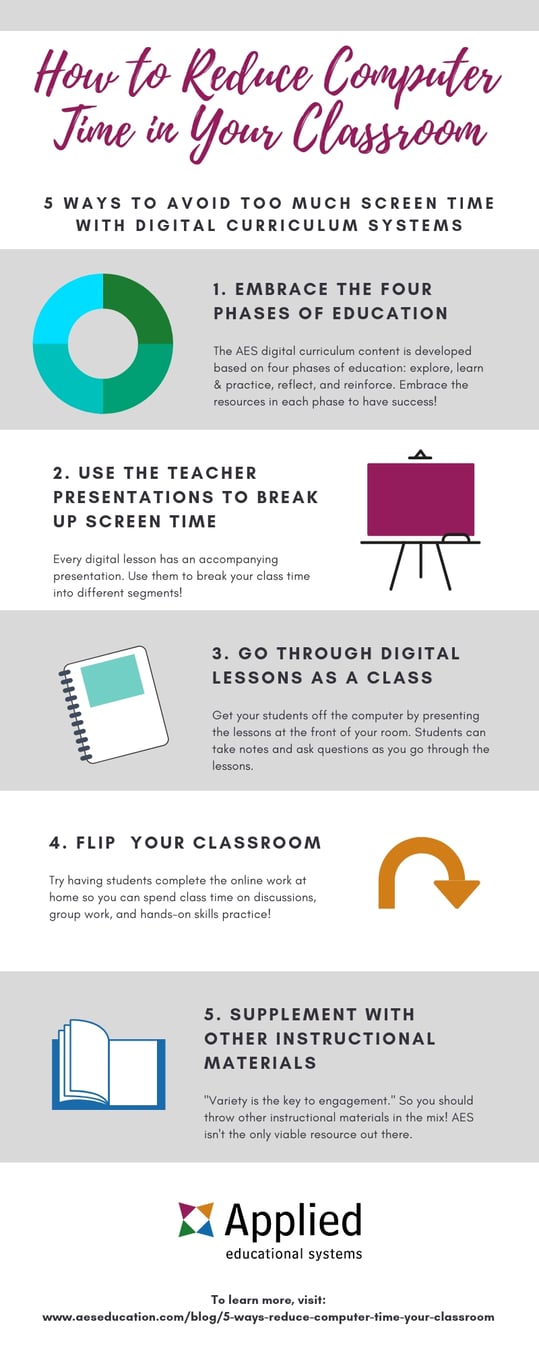 How to Reduce Computer Time in Your Classroom

5 WAYS TO AVOID TOO MUCH SCREEN TIME WITH DIGITAL CURRICULUM SYSTEMS

1. EMBRACE THE FOUR PHASES OF EDUCATION

The AES digital curriculum content is developed based on four phases of education: explore, learn & practice, reflect, and reinforce. Embrace the resources in each phase to have success!

2. USE THE TEACHER PRESENTATIONS TO BREAK UP SCREEN TIME

Every digital lesson has an accompanying presentation. Use them to break your class time into different segments!

3. GO THROUGH DIGITAL LESSONS AS A CLASS

Get your students off the computer by presenting the lessons at the front of your room. Students can take notes and ask questions as you go through the lessons.

4. FLIP YOUR CLASSROOM

Try having students complete the online work at home so you can spend class time on discussions, group work, and hands-on skills practice!

5. SUPPLEMENT WITH OTHER INSTRUCTIONAL MATERIALS

"Variety is the key to engagement." So you should throw other instructional materials in the mix! AES isn't the only viable resource out there.

Applied
educational systems

To learn more, visit:
www.aeseducation.com/blog/5-ways-reduce-computer-time-your-classroom